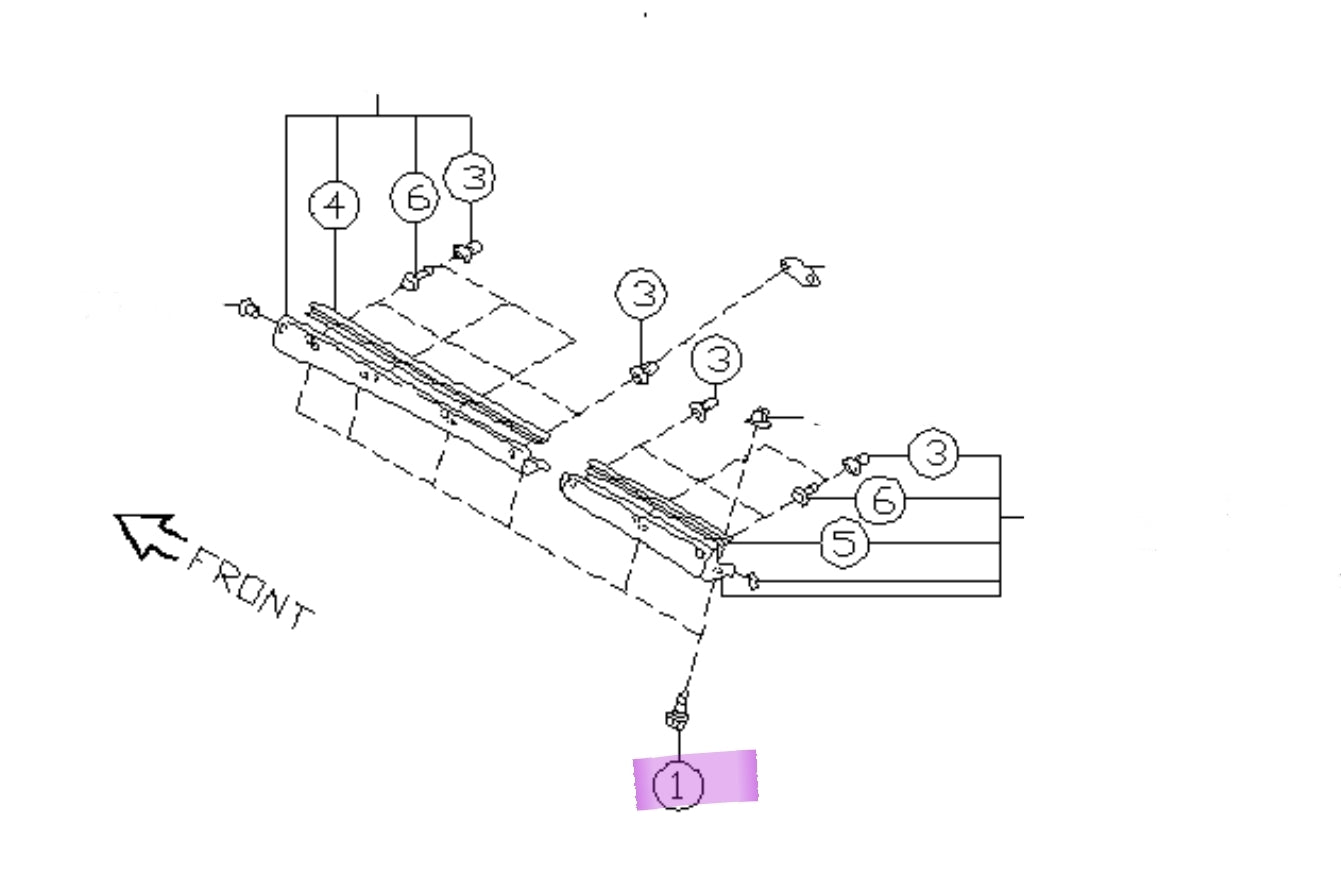 4
6
3
3
3
3
6
5
FRONT
1