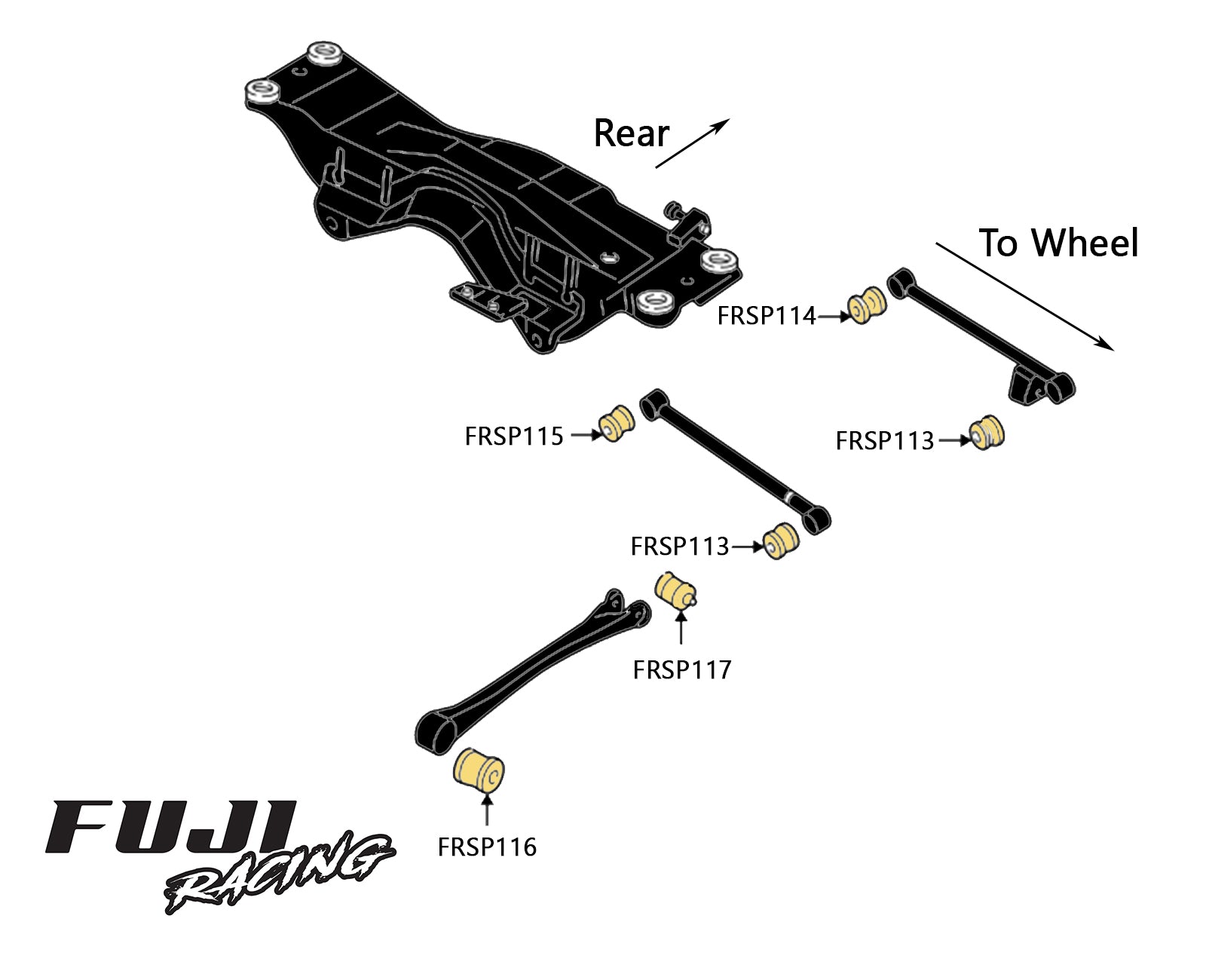 Rear

To Wheel

FRSP114

FRSP115

FRSP113

FRSP113

FRSP117

FRSP116

FUJI
RACING